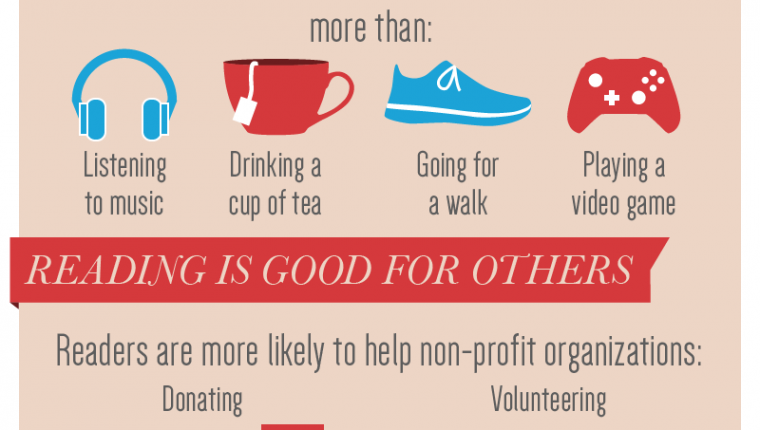 more than:

Listening to music

Drinking a cup of tea

Going for a walk

Playing a video game

READING IS GOOD FOR OTHERS

Readers are more likely to help non-profit organizations:

Donating

Volunteering